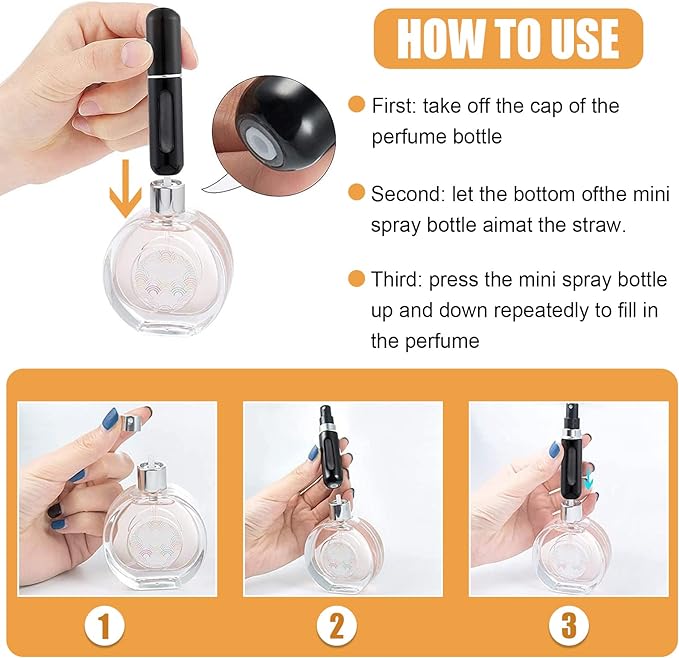 HOW TO USE

First: take off the cap of the perfume bottle

Second: let the bottom ofthe mini spray bottle aimat the straw.

Third: press the mini spray bottle up and down repeatedly to fill in the perfume

1

2

3